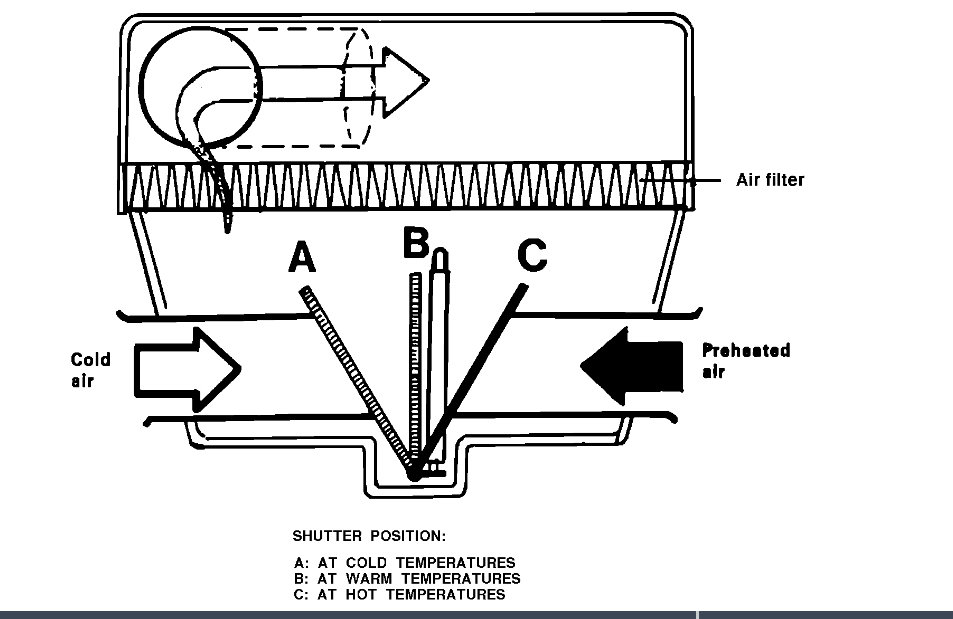 Air filter

A

B

C

Cold air

Preheated air

SHUTTER POSITION:

A: AT COLD TEMPERATURES
B: AT WARM TEMPERATURES
C: AT HOT TEMPERATURES