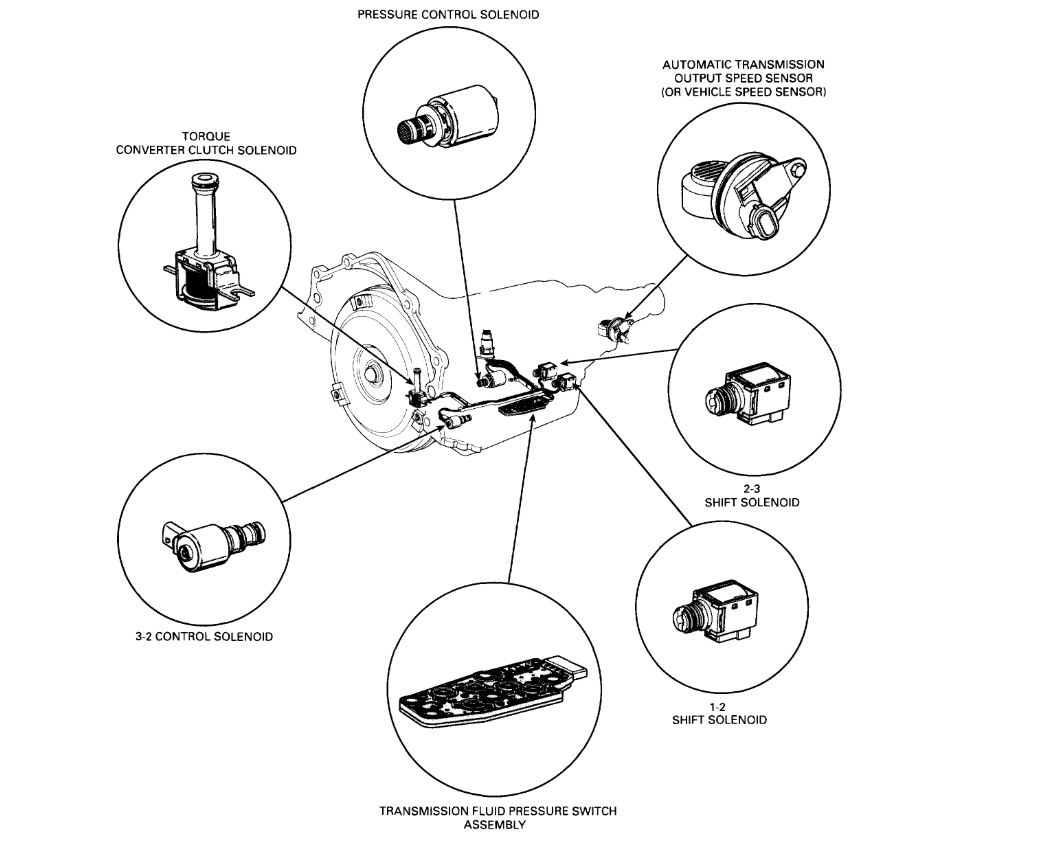 PRESSURE CONTROL SOLENOID

AUTOMATIC TRANSMISSION OUTPUT SPEED SENSOR (OR VEHICLE SPEED SENSOR)

TORQUE CONVERTER CLUTCH SOLENOID

2-3 SHIFT SOLENOID

3-2 CONTROL SOLENOID

1-2 SHIFT SOLENOID

TRANSMISSION FLUID PRESSURE SWITCH ASSEMBLY