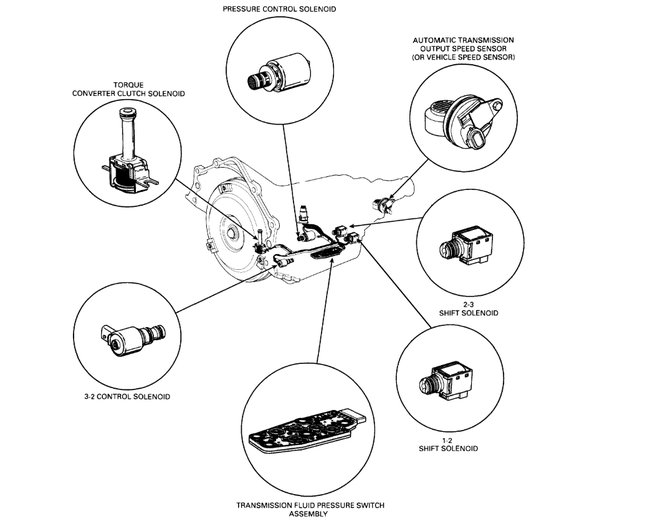 PRESSURE CONTROL SOLENOID

AUTOMATIC TRANSMISSION OUTPUT SPEED SENSOR (OR VEHICLE SPEED SENSOR)

TORQUE CONVERTER CLUTCH SOLENOID

2-3 SHIFT SOLENOID

3-2 CONTROL SOLENOID

1-2 SHIFT SOLENOID

TRANSMISSION FLUID PRESSURE SWITCH ASSEMBLY