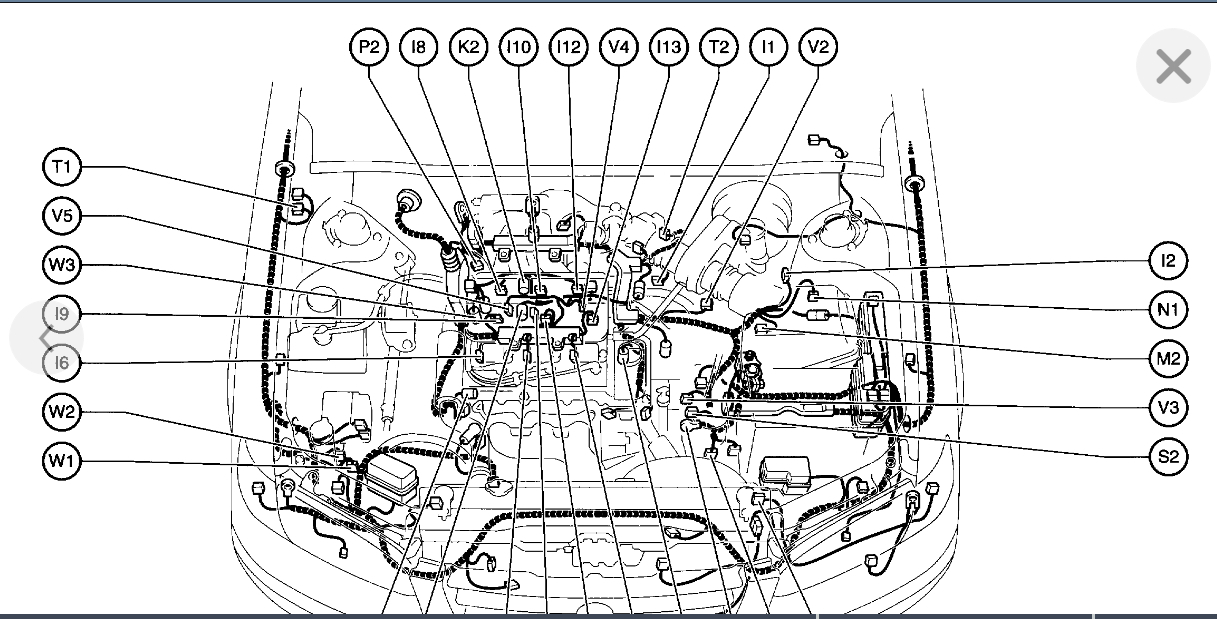 P2 I8 K2 I10 I12 V4 I13 T2 I1 V2

T1
V5
W3
I9
I6
W2
W1

I2
N1
M2
V3
S2