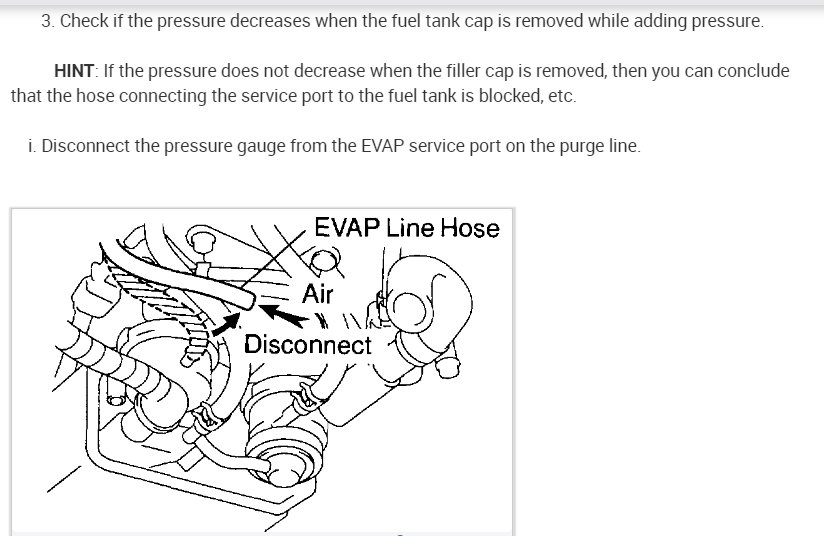 3. Check if the pressure decreases when the fuel tank cap is removed while adding pressure.

HINT: If the pressure does not decrease when the filler cap is removed, then you can conclude that the hose connecting the service port to the fuel tank is blocked, etc.

i. Disconnect the pressure gauge from the EVAP service port on the purge line.

EVAP Line Hose

Air

Disconnect