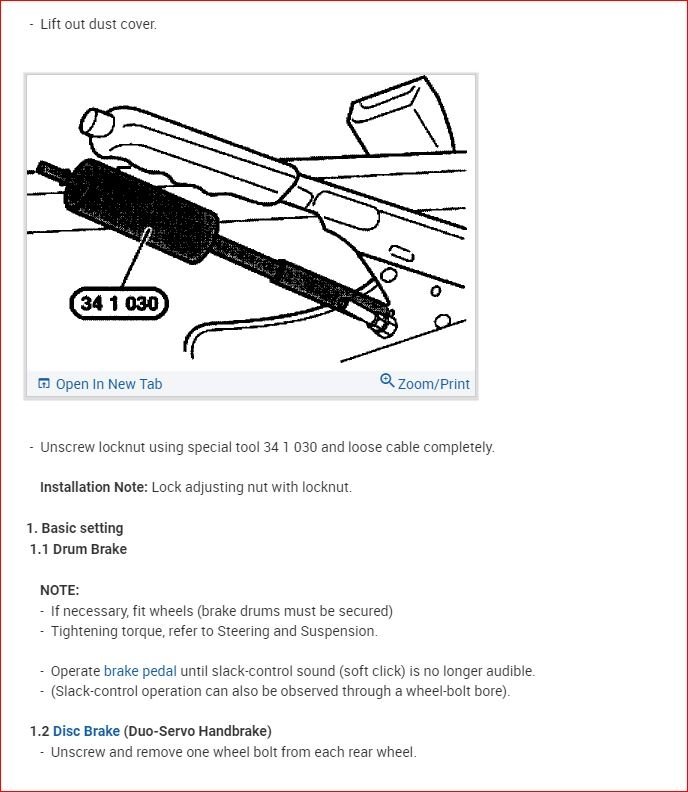 - Lift out dust cover.

34 1 030

Open In New Tab

Zoom/Print

- Unscrew locknut using special tool 34 1 030 and loose cable completely.

Installation Note: Lock adjusting nut with locknut.

1. Basic setting
1.1 Drum Brake

NOTE:
- If necessary, fit wheels (brake drums must be secured)
- Tightening torque, refer to Steering and Suspension.

- Operate brake pedal until slack-control sound (soft click) is no longer audible.
- (Slack-control operation can also be observed through a wheel-bolt bore).

1.2 Disc Brake (Duo-Servo Handbrake)
- Unscrew and remove one wheel bolt from each rear wheel.