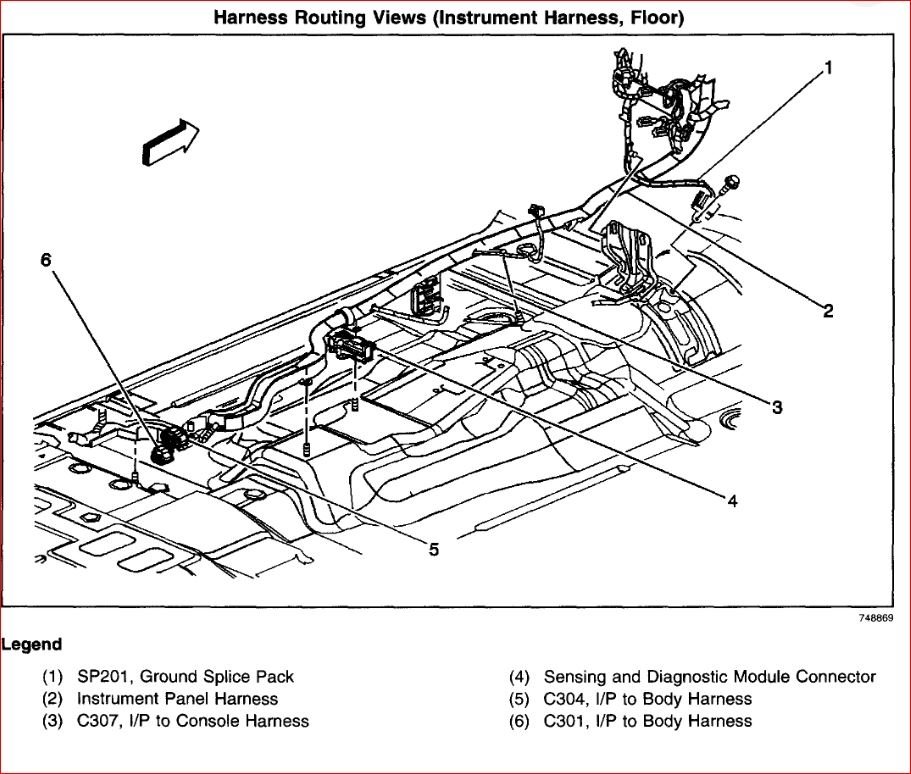 Harness Routing Views (Instrument Harness, Floor)

1
6
2
3
4
5

748869

Legend

(1) SP201, Ground Splice Pack
(2) Instrument Panel Harness
(3) C307, I/P to Console Harness
(4) Sensing and Diagnostic Module Connector
(5) C304, I/P to Body Harness
(6) C301, I/P to Body Harness