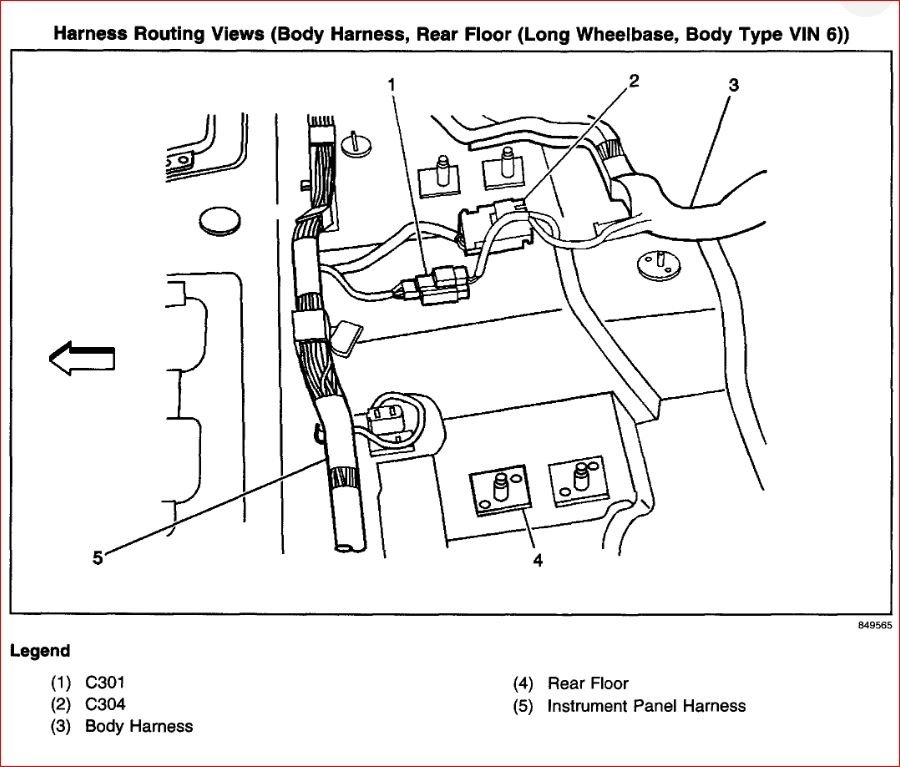 Harness Routing Views (Body Harness, Rear Floor (Long Wheelbase, Body Type VIN 6))

1
2
3
5
4

849565

Legend

(1) C301
(2) C304
(3) Body Harness

(4) Rear Floor
(5) Instrument Panel Harness