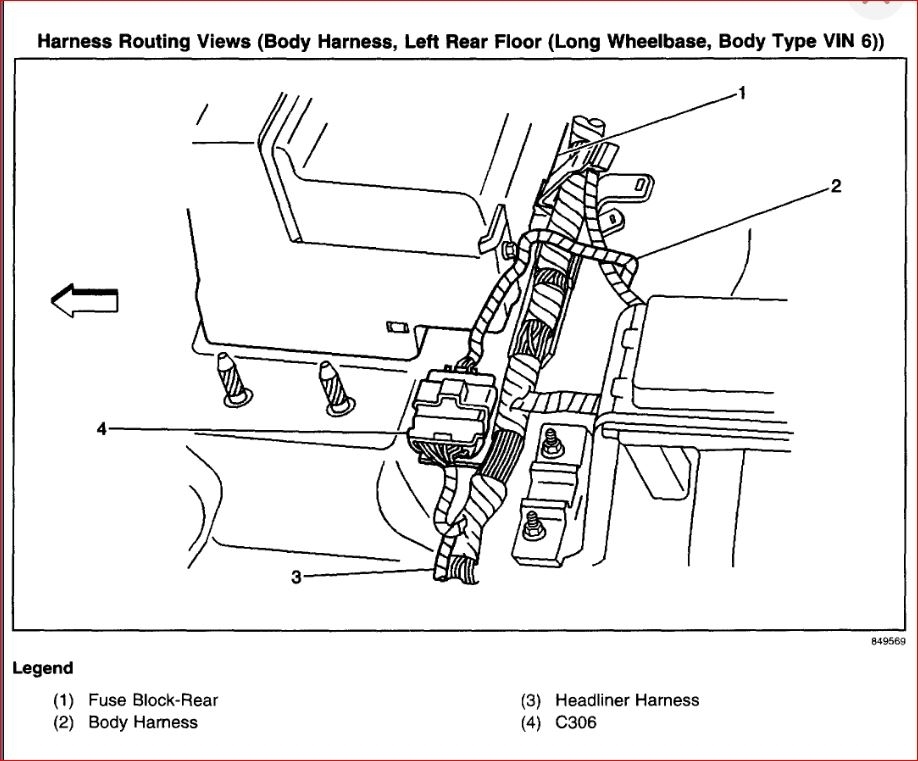 Harness Routing Views (Body Harness, Left Rear Floor (Long Wheelbase, Body Type VIN 6))

1

2

4

3

849569

Legend

(1) Fuse Block-Rear
(2) Body Harness

(3) Headliner Harness
(4) C306