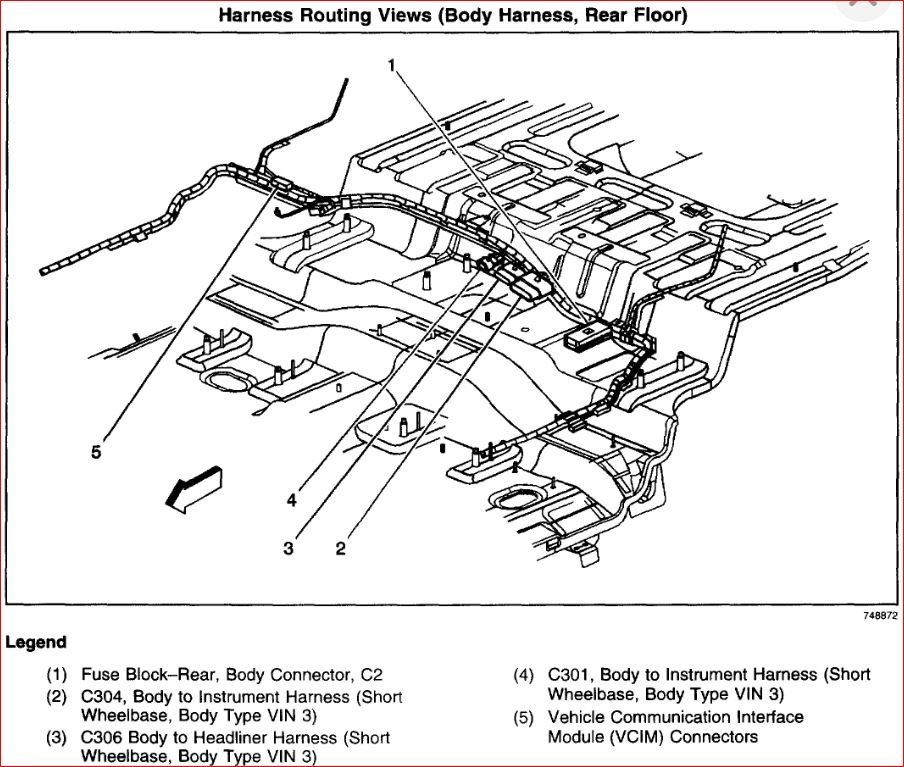 Harness Routing Views (Body Harness, Rear Floor)

1
5
4
3
2

748872

Legend

(1) Fuse Block–Rear, Body Connector, C2
(2) C304, Body to Instrument Harness (Short Wheelbase, Body Type VIN 3)
(3) C306 Body to Headliner Harness (Short Wheelbase, Body Type VIN 3)
(4) C301, Body to Instrument Harness (Short Wheelbase, Body Type VIN 3)
(5) Vehicle Communication Interface Module (VCIM) Connectors