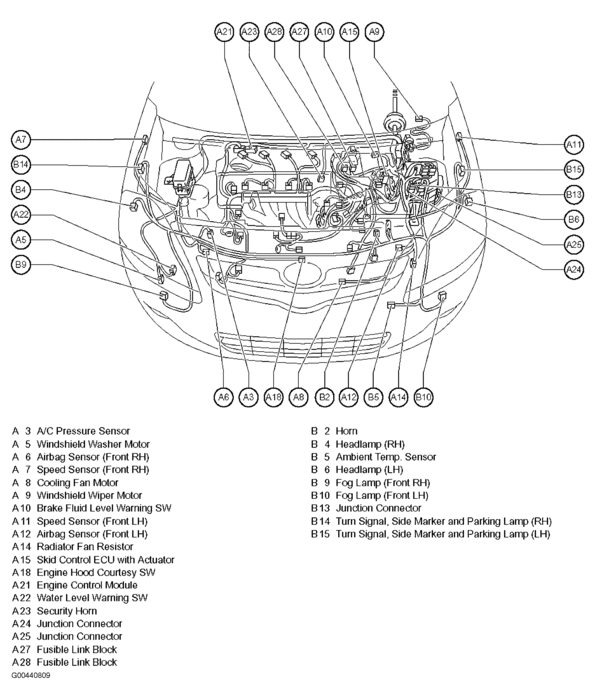 A21 A23 A28 A27 A10 A15 A9

A7
B14
B4
A22
A5
B9

A11
B15
B13
B6
A25
A24

A6 A3 A18 A8 B2 A12 B5 A14 B10

A 3 A/C Pressure Sensor
A 5 Windshield Washer Motor
A 6 Airbag Sensor (Front RH)
A 7 Speed Sensor (Front RH)
A 8 Cooling Fan Motor
A 9 Windshield Wiper Motor
A10 Brake Fluid Level Warning SW
A11 Speed Sensor (Front LH)
A12 Airbag Sensor (Front LH)
A14 Radiator Fan Resistor
A15 Skid Control ECU with Actuator
A18 Engine Hood Courtesy SW
A21 Engine Control Module
A22 Water Level Warning SW
A23 Security Horn
A24 Junction Connector
A25 Junction Connector
A27 Fusible Link Block
A28 Fusible Link Block

B 2 Horn
B 4 Headlamp (RH)
B 5 Ambient Temp. Sensor
B 6 Headlamp (LH)
B 9 Fog Lamp (Front RH)
B10 Fog Lamp (Front LH)
B13 Junction Connector
B14 Turn Signal, Side Marker and Parking Lamp (RH)
B15 Turn Signal, Side Marker and Parking Lamp (LH)

G00440809