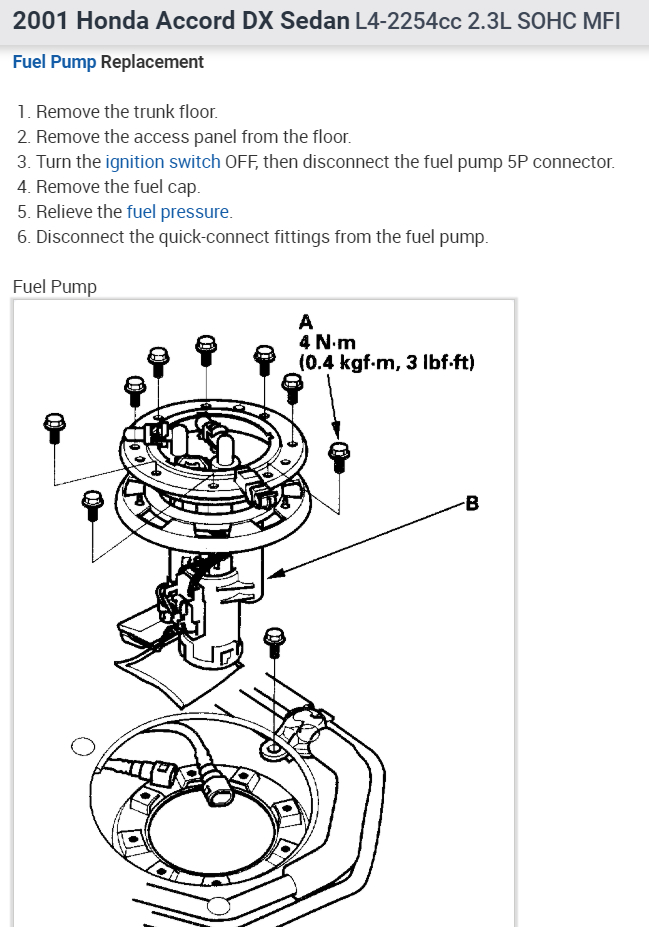 2001 Honda Accord DX Sedan L4-2254cc 2.3L SOHC MFI

Fuel Pump Replacement

1. Remove the trunk floor.
2. Remove the access panel from the floor.
3. Turn the ignition switch OFF, then disconnect the fuel pump 5P connector.
4. Remove the fuel cap.
5. Relieve the fuel pressure.
6. Disconnect the quick-connect fittings from the fuel pump.

Fuel Pump

A
4 N·m
(0.4 kgf·m, 3 lbf·ft)

B