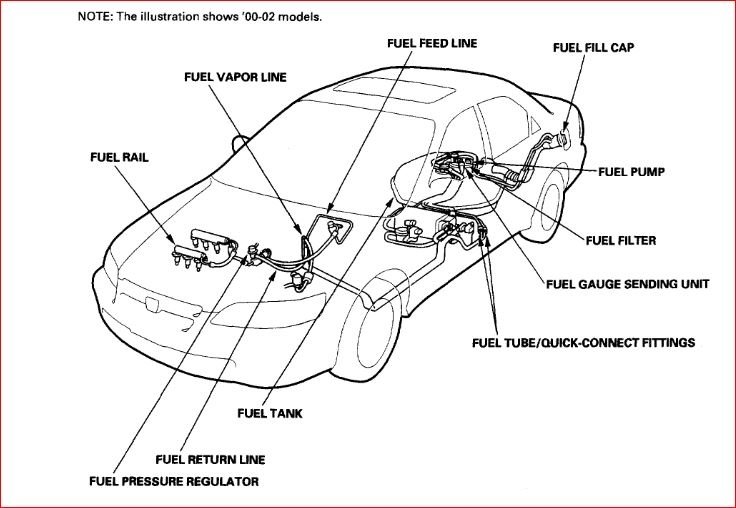 NOTE: The illustration shows '00-02 models.

FUEL FEED LINE

FUEL FILL CAP

FUEL VAPOR LINE

FUEL RAIL

FUEL PUMP

FUEL FILTER

FUEL GAUGE SENDING UNIT

FUEL TUBE/QUICK-CONNECT FITTINGS

FUEL TANK

FUEL RETURN LINE

FUEL PRESSURE REGULATOR