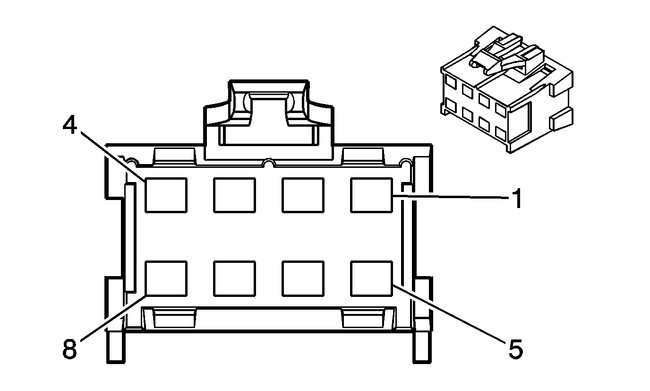 4
1
8
5