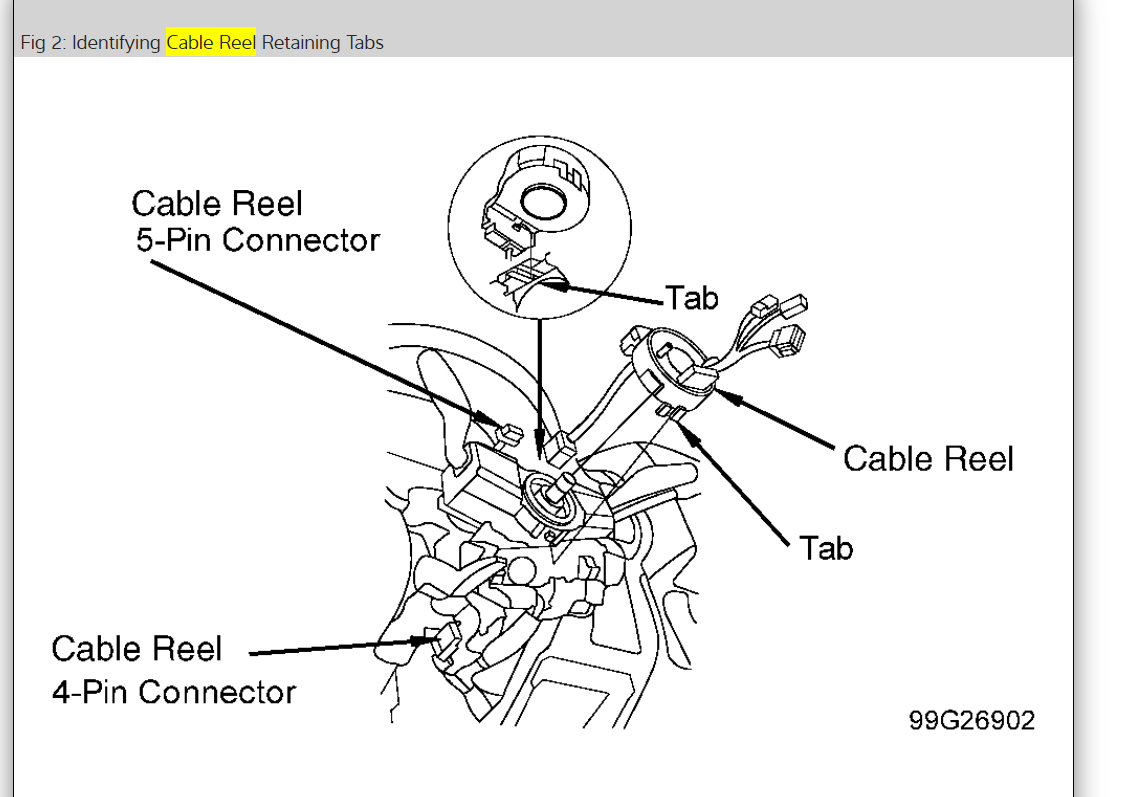 Fig 2: Identifying Cable Reel Retaining Tabs

Cable Reel
5-Pin Connector

Tab

Cable Reel

Tab

Cable Reel
4-Pin Connector

99G26902