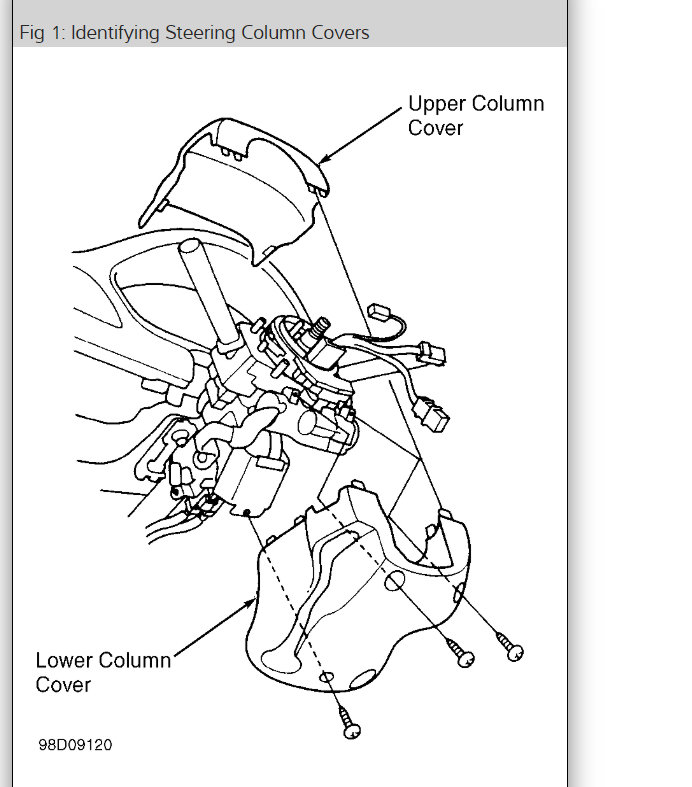 Fig 1: Identifying Steering Column Covers

Upper Column Cover

Lower Column Cover

98D09120