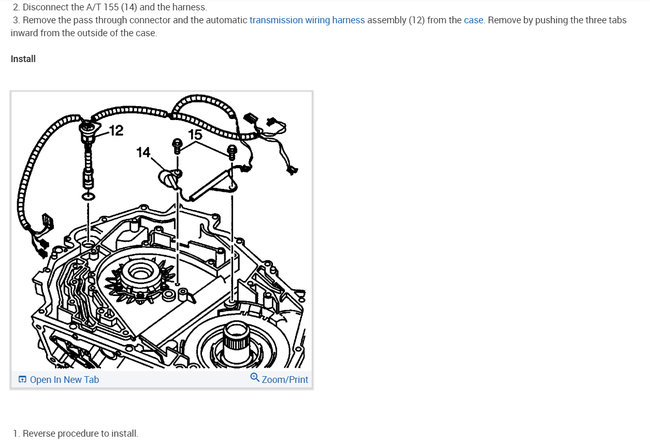 2. Disconnect the A/T 155 (14) and the harness.
3. Remove the pass through connector and the automatic transmission wiring harness assembly (12) from the case. Remove by pushing the three tabs inward from the outside of the case.

Install

12
15
14

Open In New Tab
Zoom/Print

1. Reverse procedure to install.