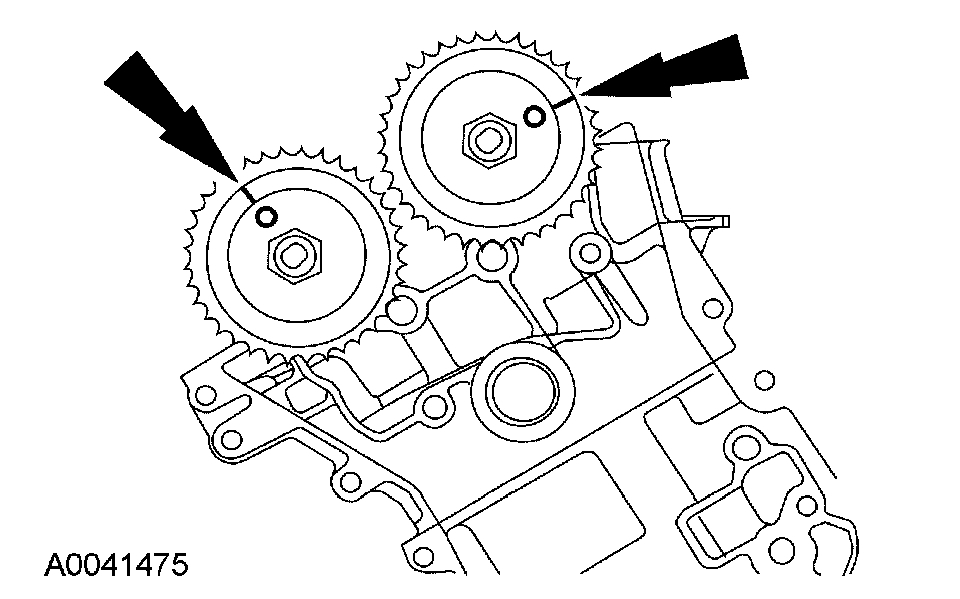 A0041475