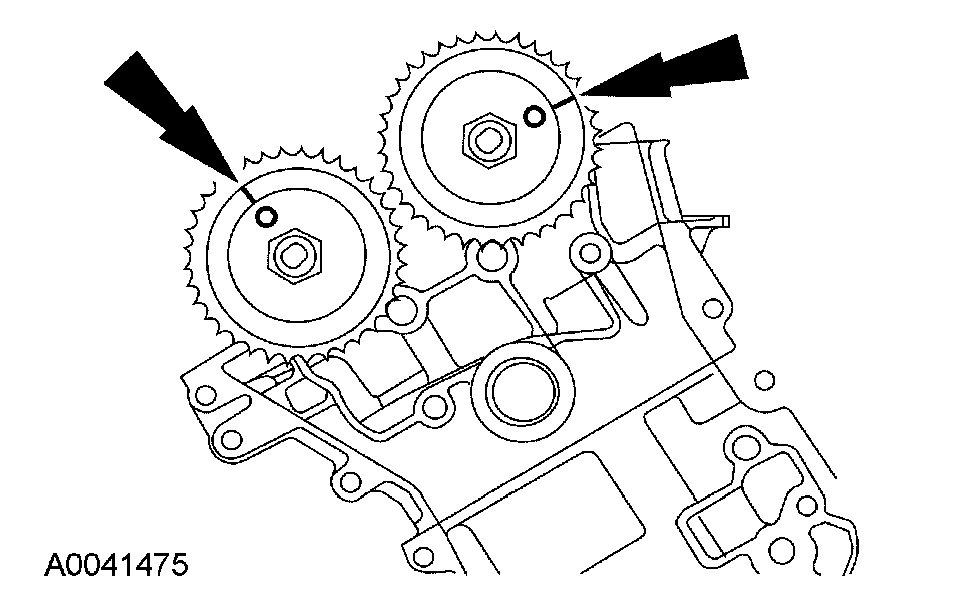 A0041475