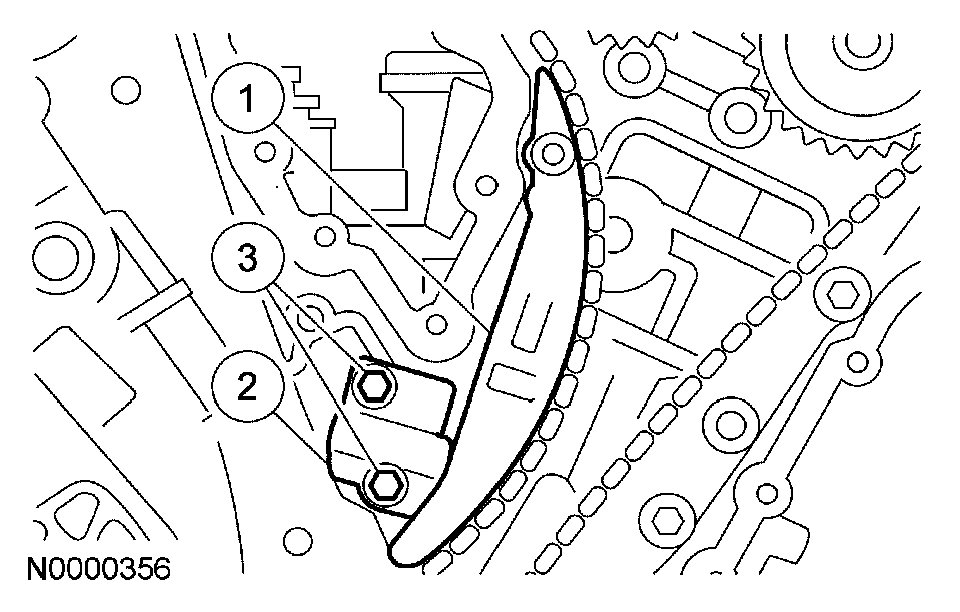 1
3
2
N0000356