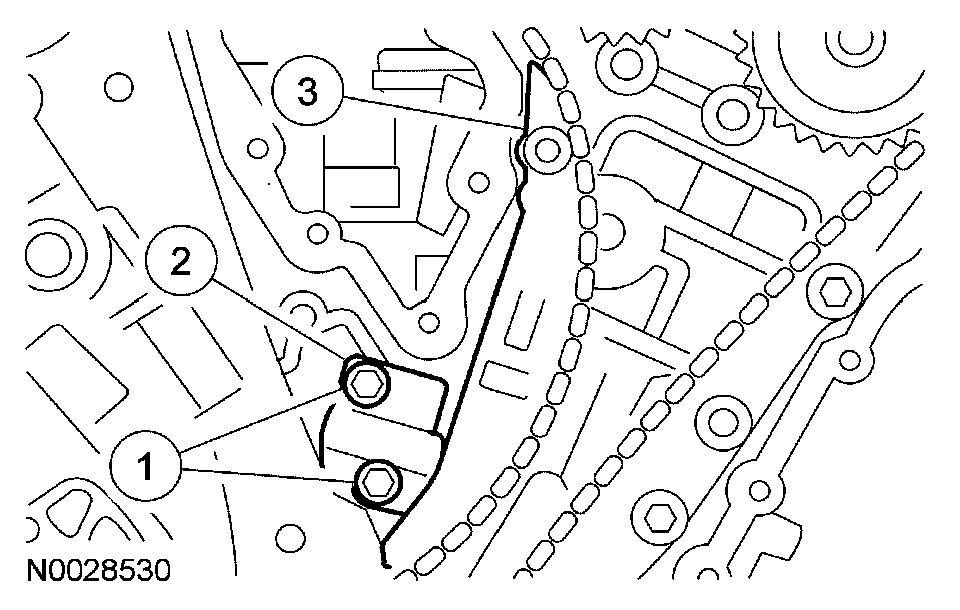 3

2

1

N0028530