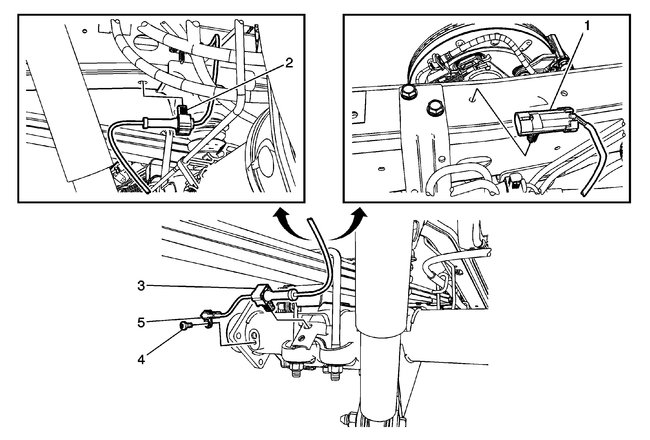 2
1
3
5
4