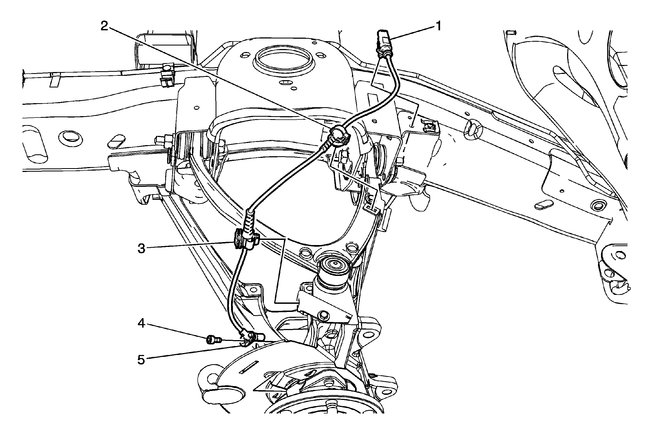 2
1
3
4
5