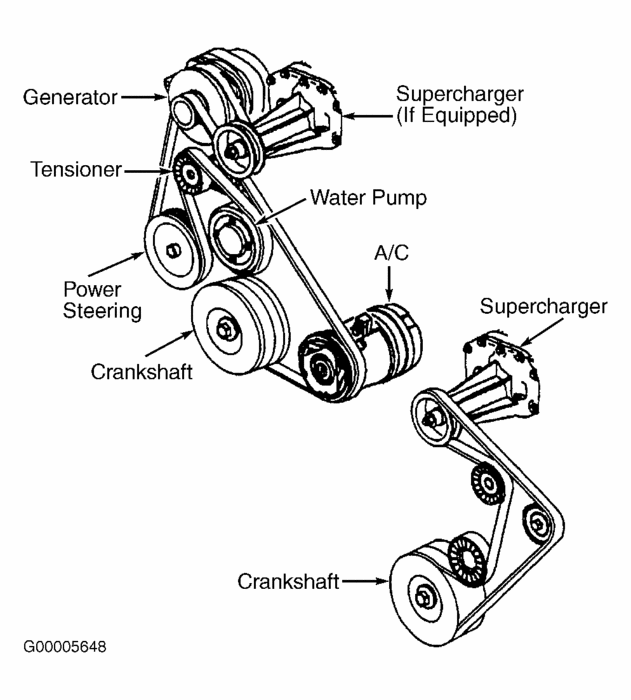 Generator
Supercharger
(If Equipped)
Tensioner
Water Pump
A/C
Power
Steering
Supercharger
Crankshaft
Crankshaft
G00005648