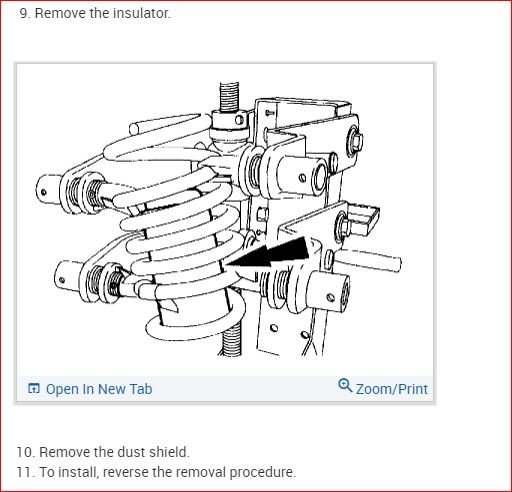 9. Remove the insulator.

Open In New Tab

Zoom/Print

10. Remove the dust shield.

11. To install, reverse the removal procedure.