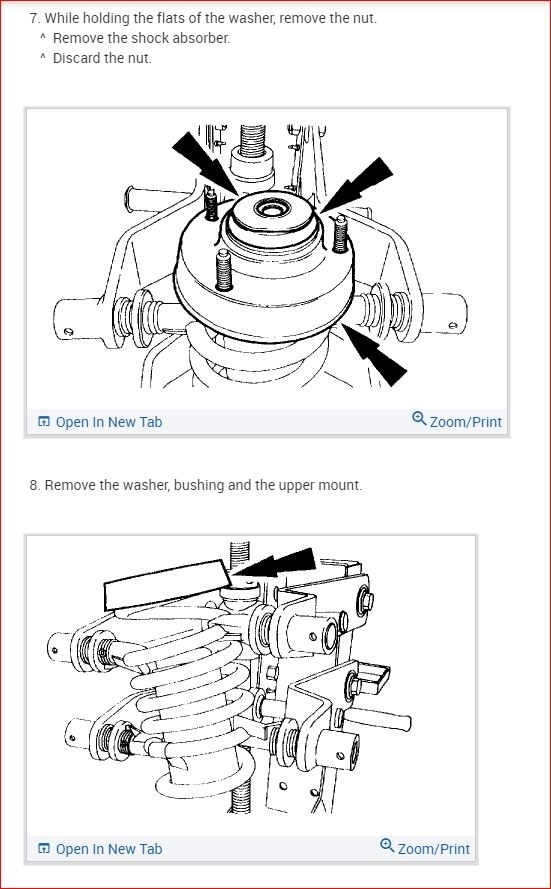 7. While holding the flats of the washer, remove the nut.
^ Remove the shock absorber.
^ Discard the nut.

Open In New Tab

Zoom/Print

8. Remove the washer, bushing and the upper mount.

Open In New Tab

Zoom/Print