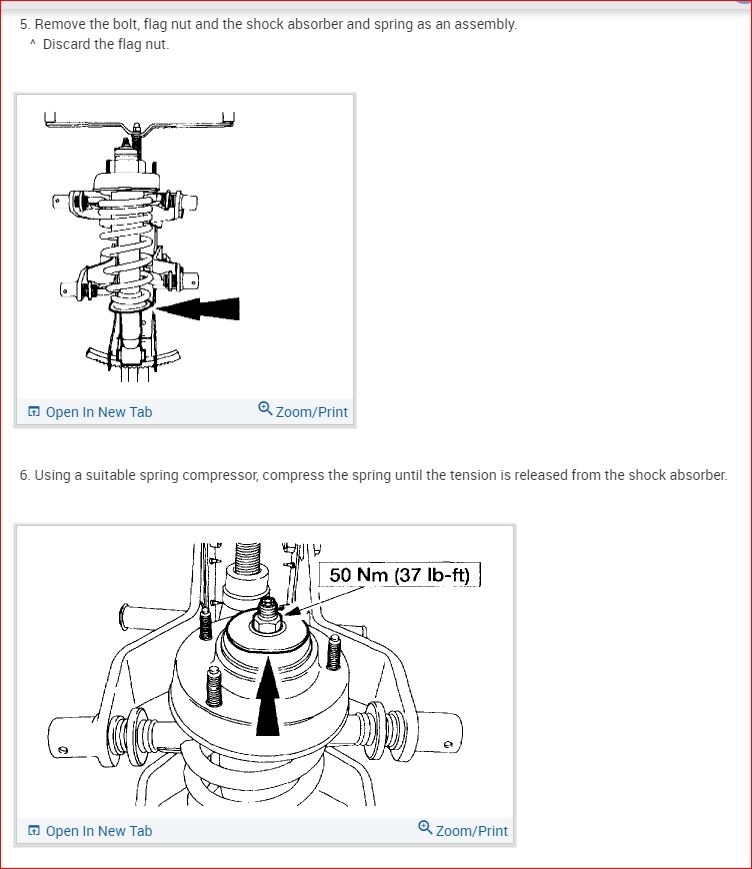 5. Remove the bolt, flag nut and the shock absorber and spring as an assembly.
^ Discard the flag nut.

Open In New Tab
Zoom/Print

6. Using a suitable spring compressor, compress the spring until the tension is released from the shock absorber.

50 Nm (37 lb-ft)

Open In New Tab
Zoom/Print