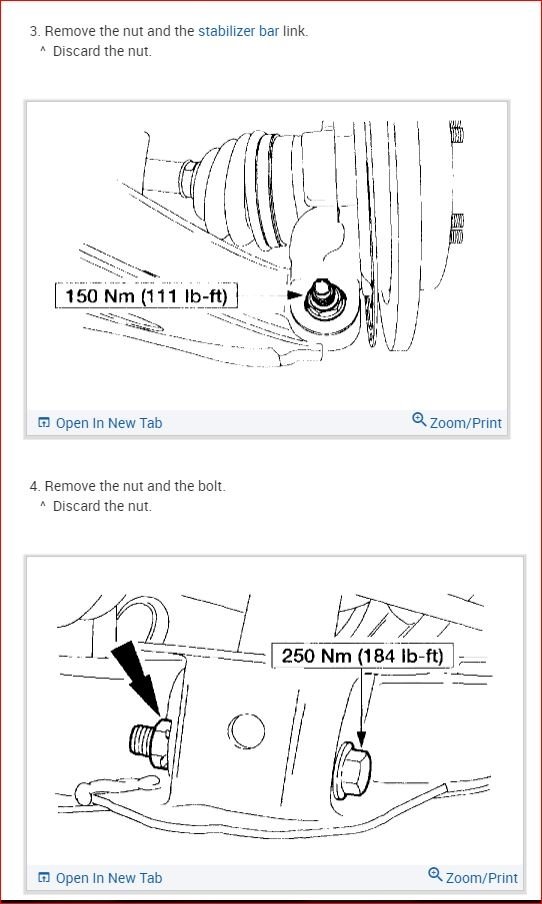 3. Remove the nut and the stabilizer bar link.
^ Discard the nut.

150 Nm (111 lb-ft)

Open In New Tab

Zoom/Print

4. Remove the nut and the bolt.
^ Discard the nut.

250 Nm (184 lb-ft)

Open In New Tab

Zoom/Print