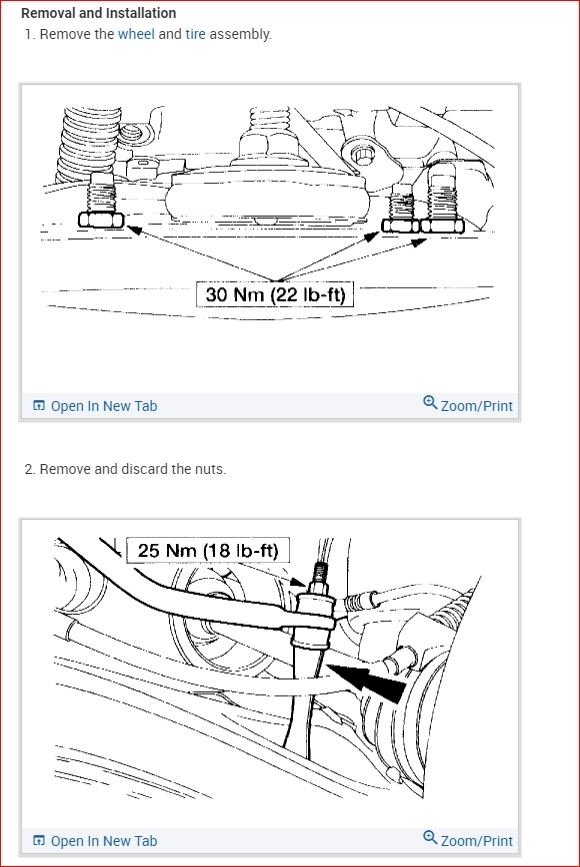 Removal and Installation

1. Remove the wheel and tire assembly.

30 Nm (22 lb-ft)

Open In New Tab

Zoom/Print

2. Remove and discard the nuts.

25 Nm (18 lb-ft)

Open In New Tab

Zoom/Print