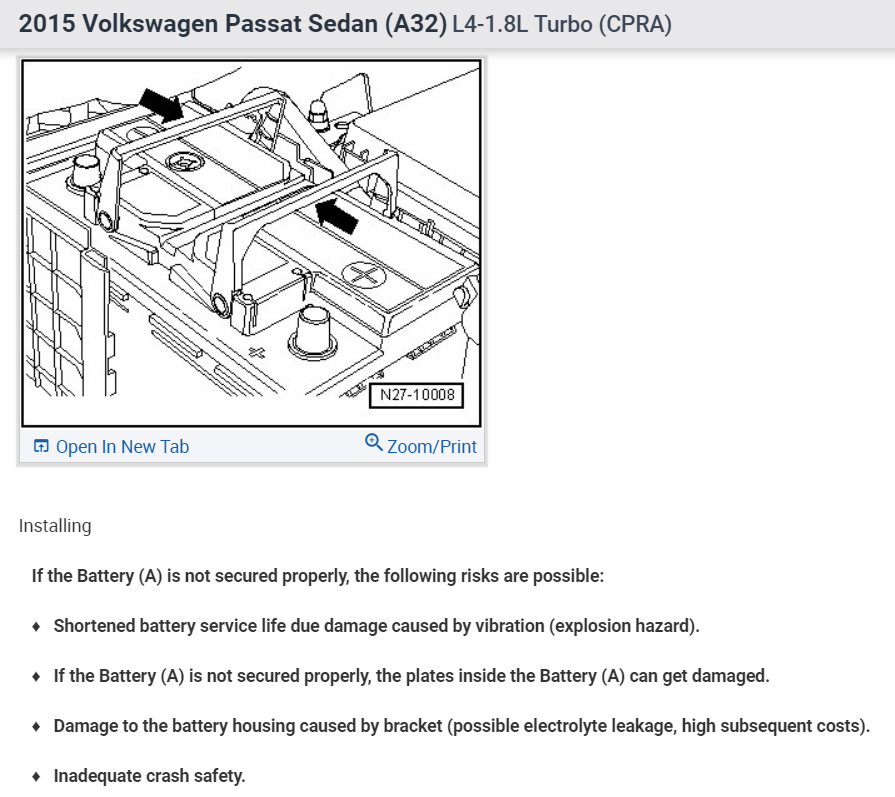 2015 Volkswagen Passat Sedan (A32) L4-1.8L Turbo (CPRA)

N27-10008

Open In New Tab

Zoom/Print

Installing

If the Battery (A) is not secured properly, the following risks are possible:

♦ Shortened battery service life due damage caused by vibration (explosion hazard).

♦ If the Battery (A) is not secured properly, the plates inside the Battery (A) can get damaged.

♦ Damage to the battery housing caused by bracket (possible electrolyte leakage, high subsequent costs).

♦ Inadequate crash safety.