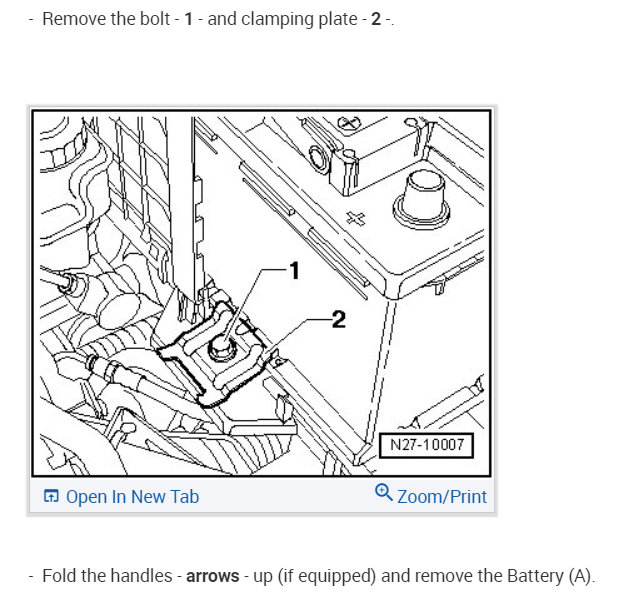 - Remove the bolt - 1 - and clamping plate - 2 -.

1

2

N27-10007

Open In New Tab

Zoom/Print

- Fold the handles - arrows - up (if equipped) and remove the Battery (A).