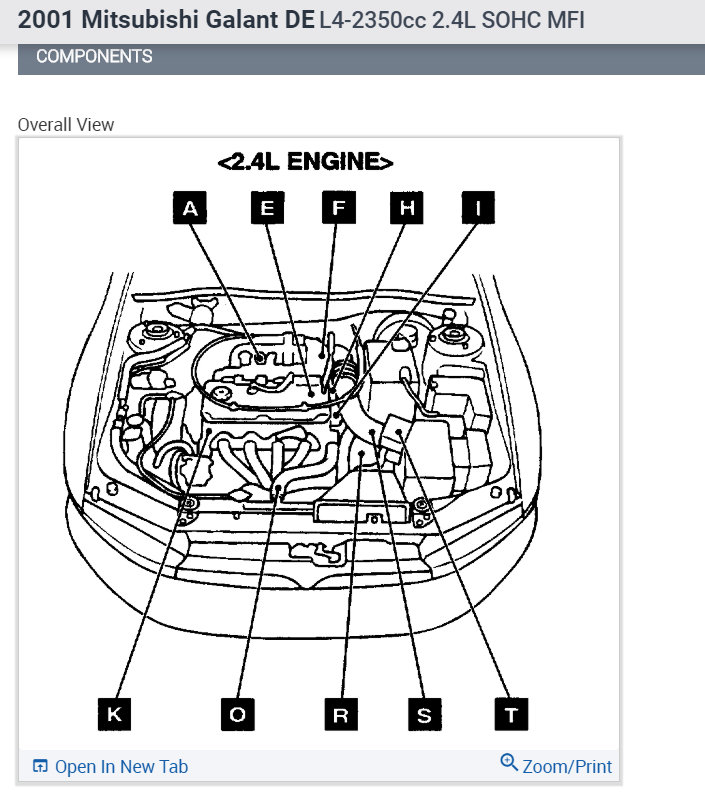 2001 Mitsubishi Galant DE L4-2350cc 2.4L SOHC MFI

COMPONENTS

Overall View

<2.4L ENGINE>

A E F H I

K O R S T

Open In New Tab

Zoom/Print