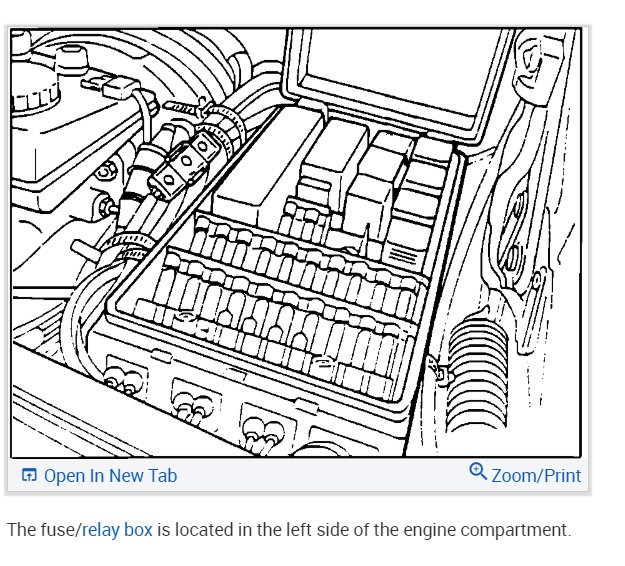 Open In New Tab
Zoom/Print

The fuse/relay box is located in the left side of the engine compartment.