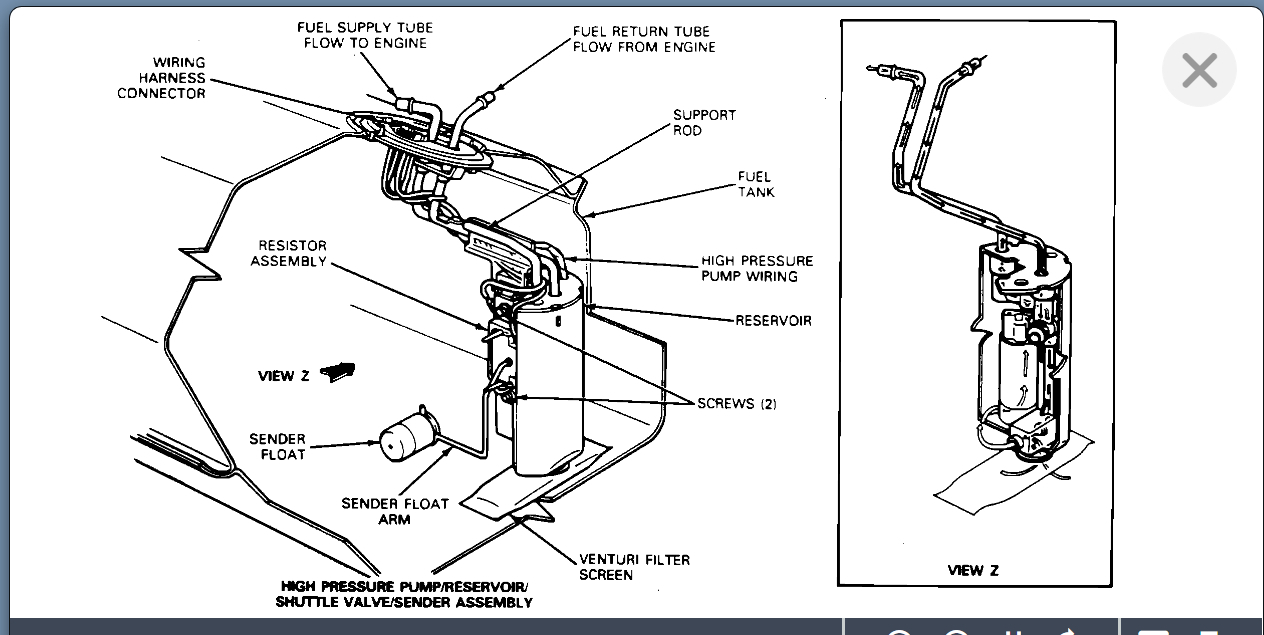 FUEL SUPPLY TUBE
FLOW TO ENGINE

FUEL RETURN TUBE
FLOW FROM ENGINE

WIRING
HARNESS
CONNECTOR

SUPPORT
ROD

FUEL
TANK

RESISTOR
ASSEMBLY

HIGH PRESSURE
PUMP WIRING

RESERVOIR

VIEW Z

SCREWS (2)

SENDER
FLOAT

SENDER FLOAT
ARM

VENTURI FILTER
SCREEN

HIGH PRESSURE PUMP/RESERVOIR/
SHUTTLE VALVE/SENDER ASSEMBLY

VIEW Z