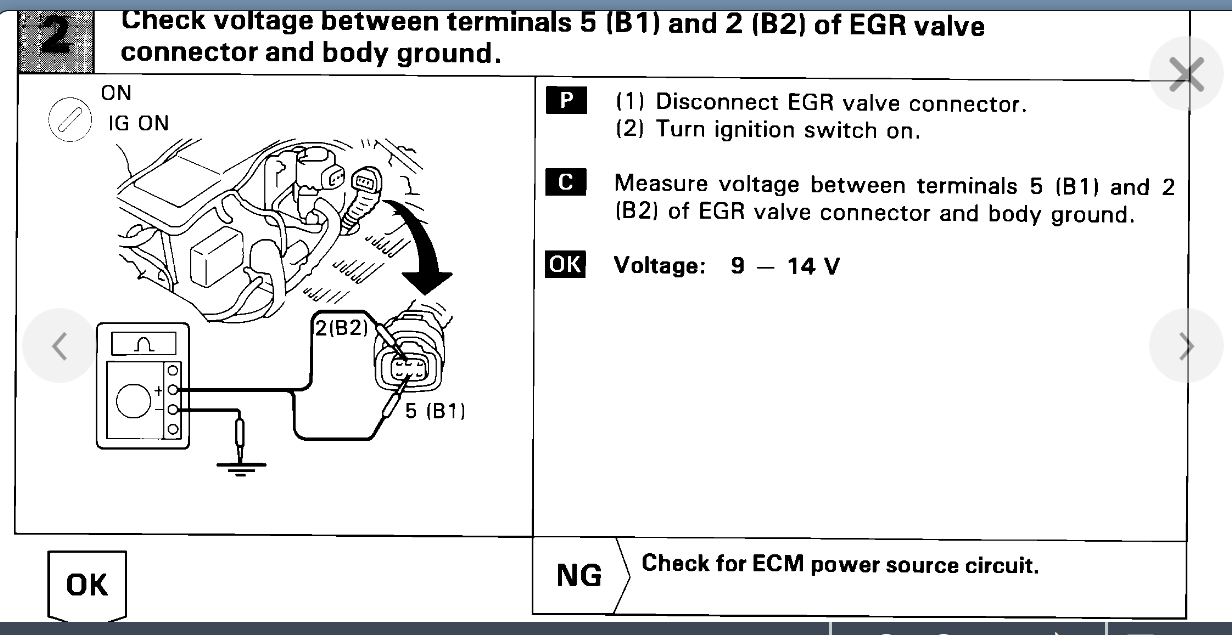 2 Check voltage between terminals 5 (B1) and 2 (B2) of EGR valve connector and body ground.

ON
IG ON

2(B2)
5 (B1)

P (1) Disconnect EGR valve connector.
(2) Turn ignition switch on.

C Measure voltage between terminals 5 (B1) and 2 (B2) of EGR valve connector and body ground.

OK Voltage: 9 — 14 V

OK

NG Check for ECM power source circuit.