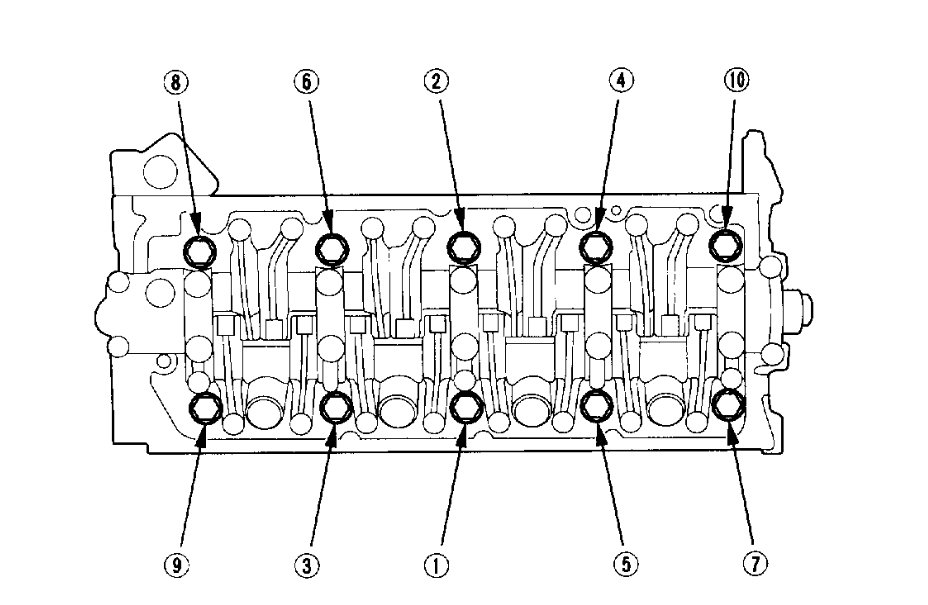 ⑧ ⑥ ② ④ ⑩

⑨ ③ ① ⑤ ⑦