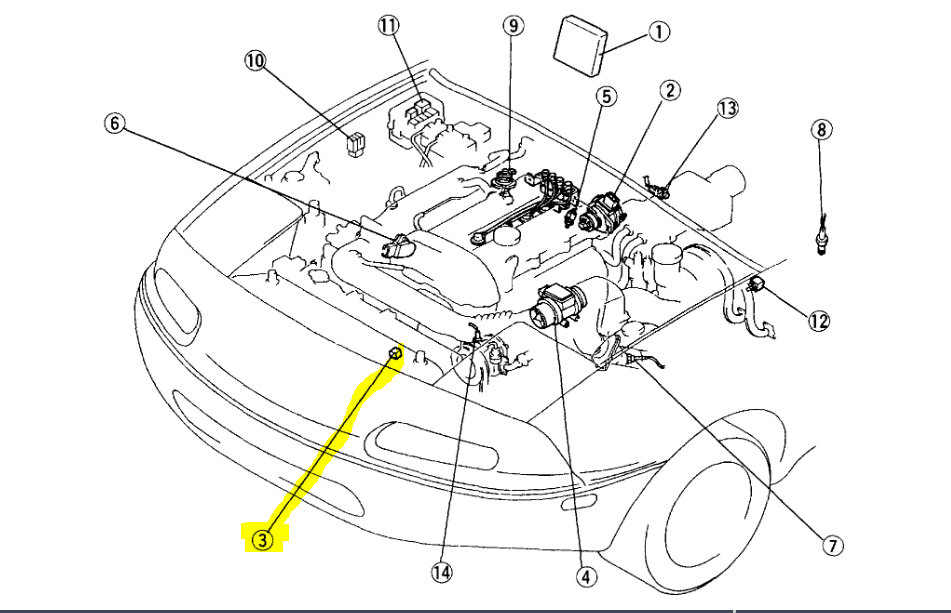 11
9
1
10
5
2
13
6
8
12
3
14
4
7