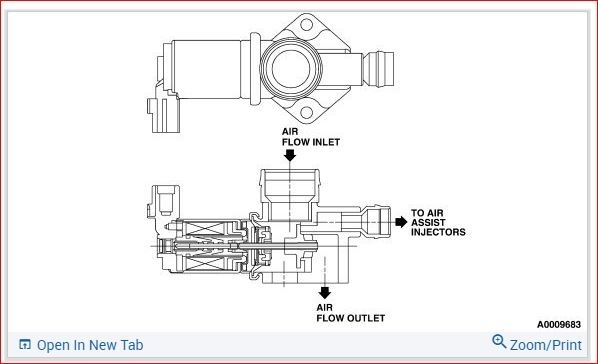 AIR
FLOW INLET

TO AIR
ASSIST
INJECTORS

AIR
FLOW OUTLET

A0009683

Open In New Tab

Zoom/Print