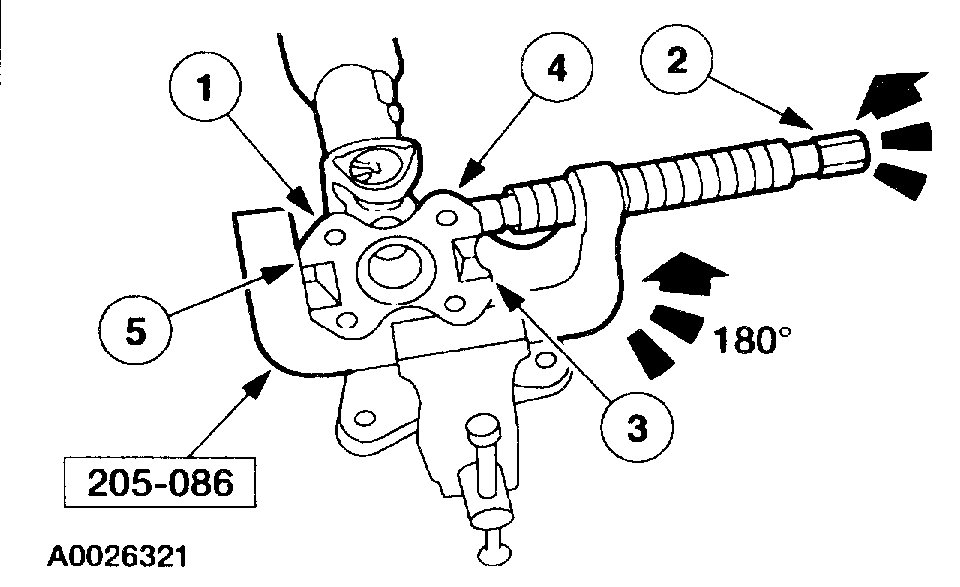 1
4
2
5
180°
3
205-086
A0026321