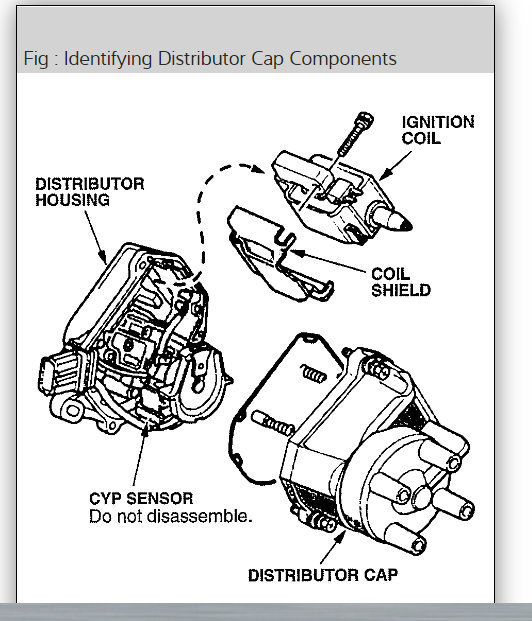 Fig : Identifying Distributor Cap Components

IGNITION COIL

DISTRIBUTOR HOUSING

COIL SHIELD

CYP SENSOR
Do not disassemble.

DISTRIBUTOR CAP