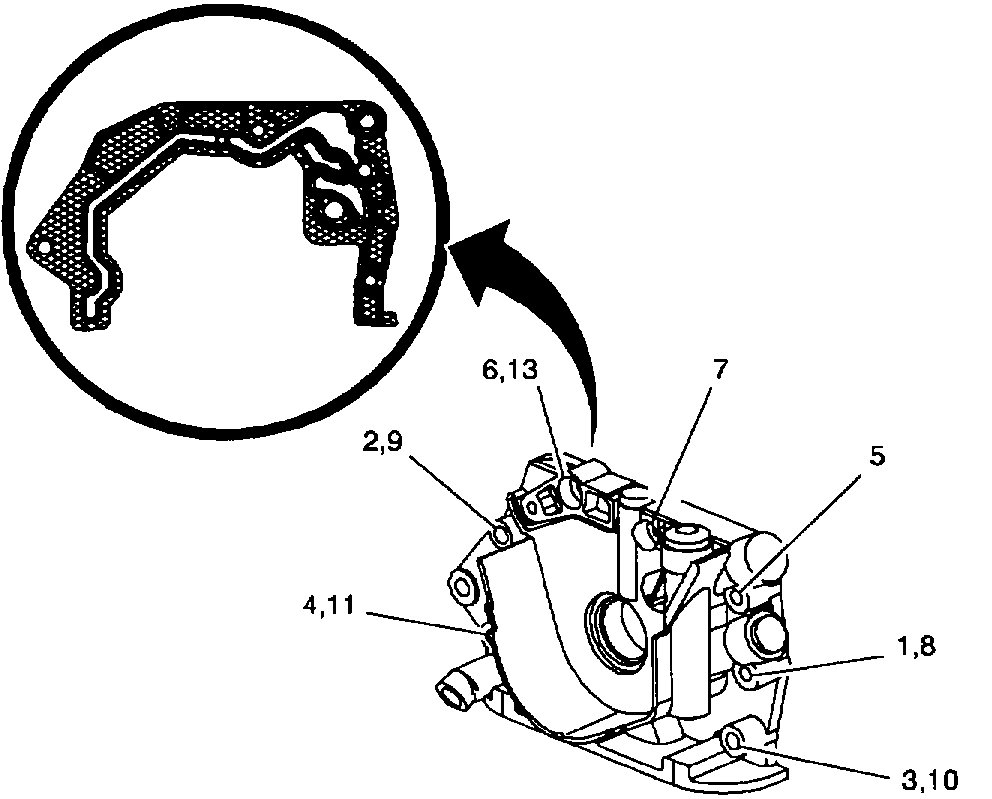 6,13
7
2,9
5
4,11
1,8
3,10