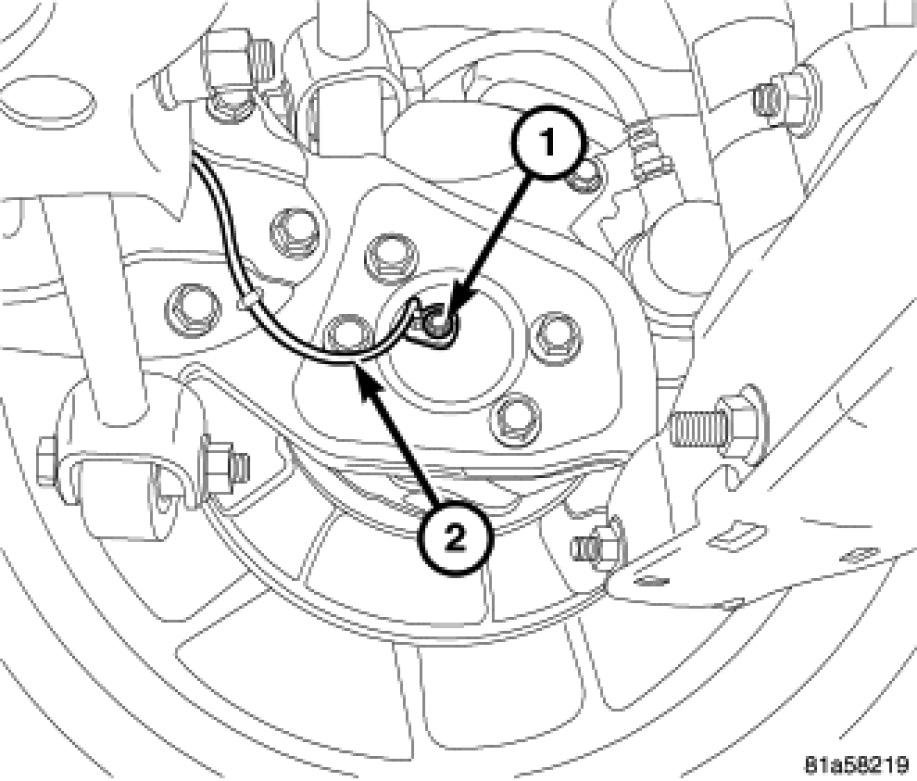 1
2
81a58219