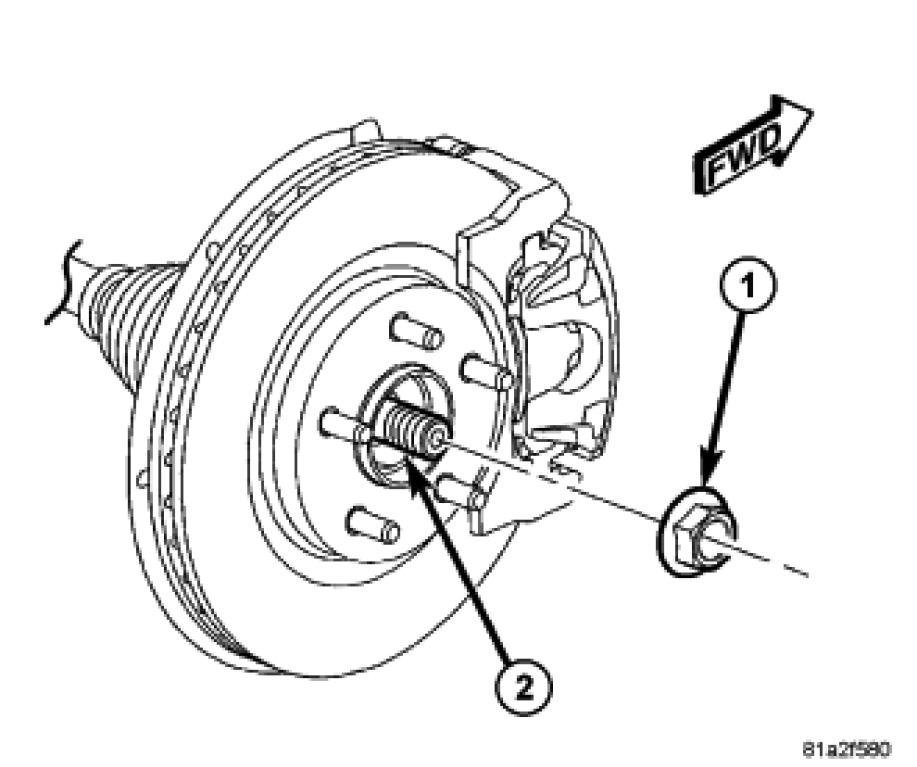 FWD

1

2

81a2f580