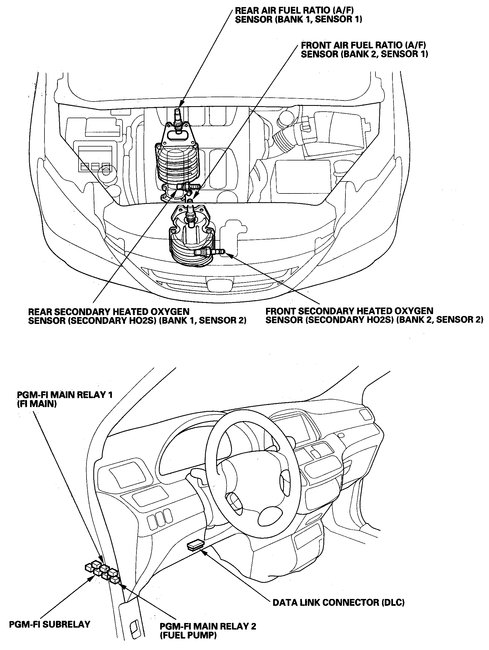 REAR AIR FUEL RATIO (A/F) SENSOR (BANK 1, SENSOR 1)

FRONT AIR FUEL RATIO (A/F) SENSOR (BANK 2, SENSOR 1)

REAR SECONDARY HEATED OXYGEN SENSOR (SECONDARY HO2S) (BANK 1, SENSOR 2)

FRONT SECONDARY HEATED OXYGEN SENSOR (SECONDARY HO2S) (BANK 2, SENSOR 2)

PGM-FI MAIN RELAY 1 (FI MAIN)

DATA LINK CONNECTOR (DLC)

PGM-FI SUBRELAY

PGM-FI MAIN RELAY 2 (FUEL PUMP)