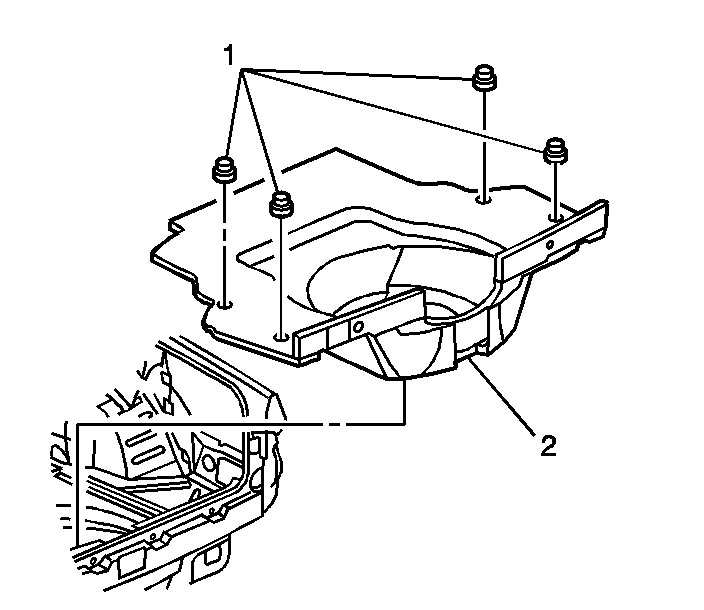 1

2