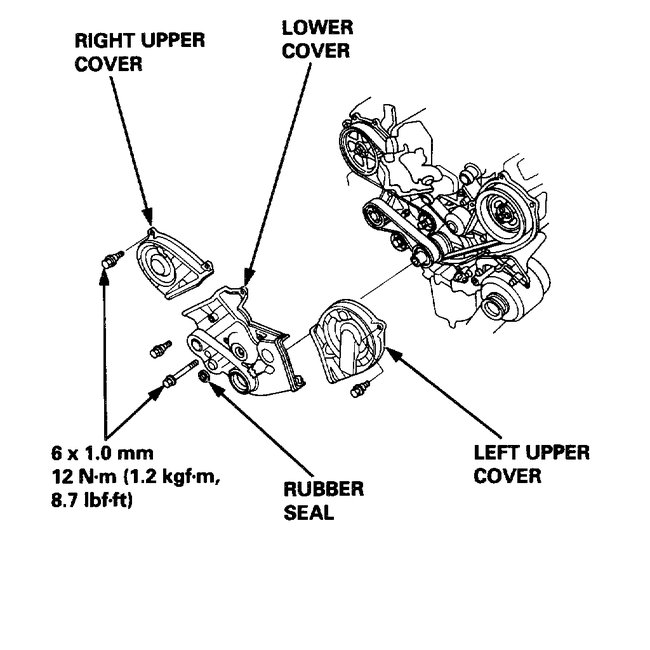 RIGHT UPPER COVER

LOWER COVER

6 x 1.0 mm
12 N·m (1.2 kgf·m, 8.7 lbf·ft)

RUBBER SEAL

LEFT UPPER COVER