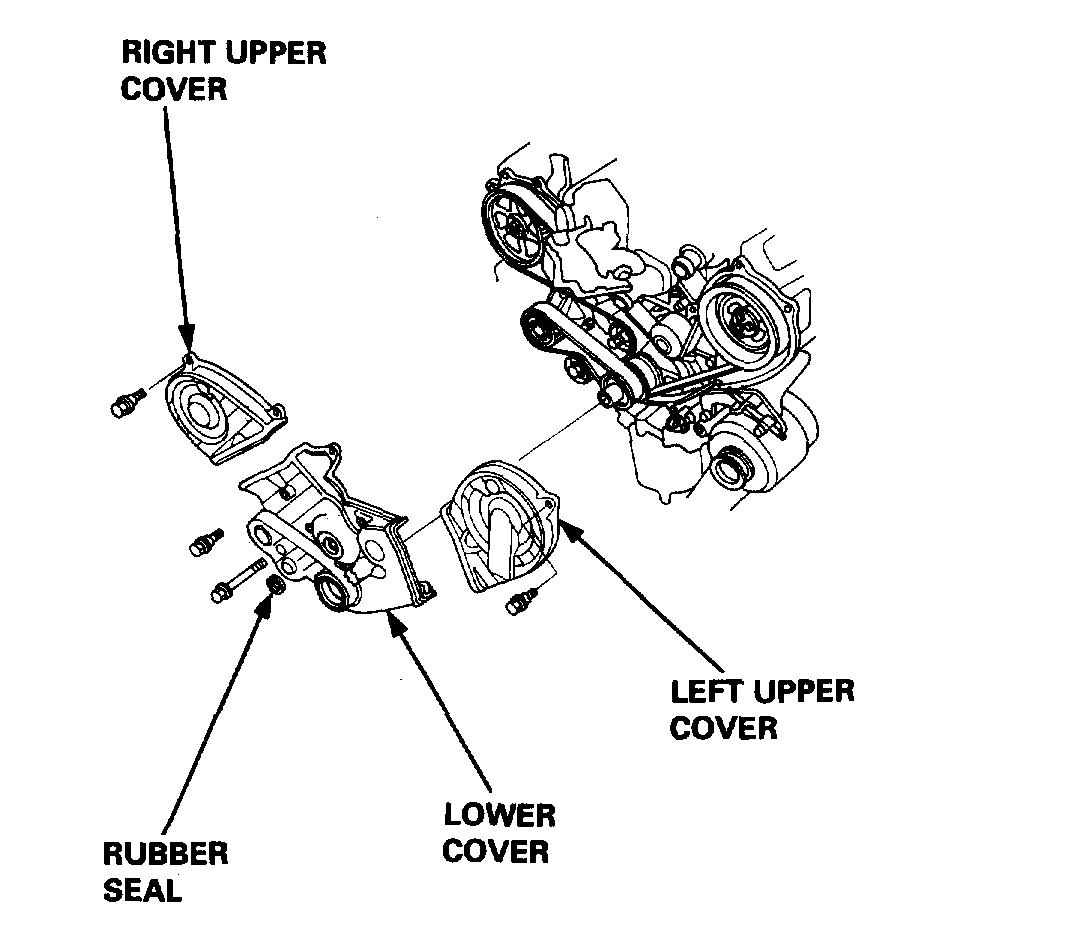 RIGHT UPPER COVER

LEFT UPPER COVER

LOWER COVER

RUBBER SEAL