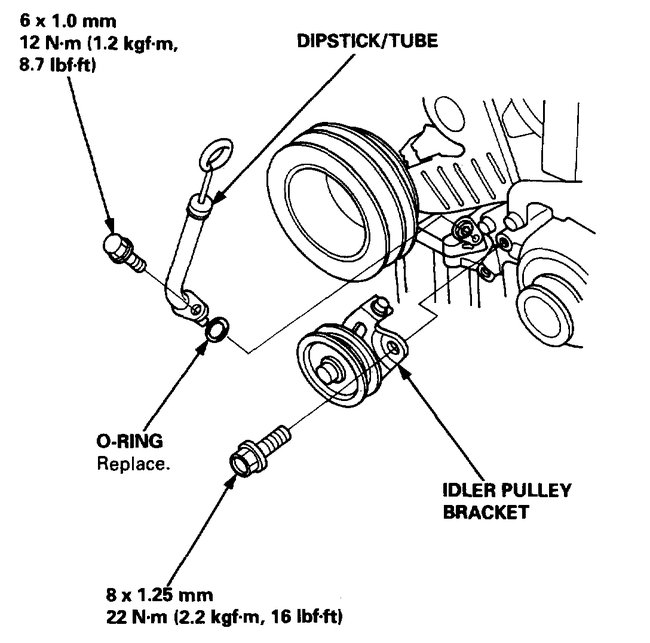 6 x 1.0 mm
12 N·m (1.2 kgf·m, 8.7 lbf·ft)

DIPSTICK/TUBE

O-RING
Replace.

IDLER PULLEY BRACKET

8 x 1.25 mm
22 N·m (2.2 kgf·m, 16 lbf·ft)