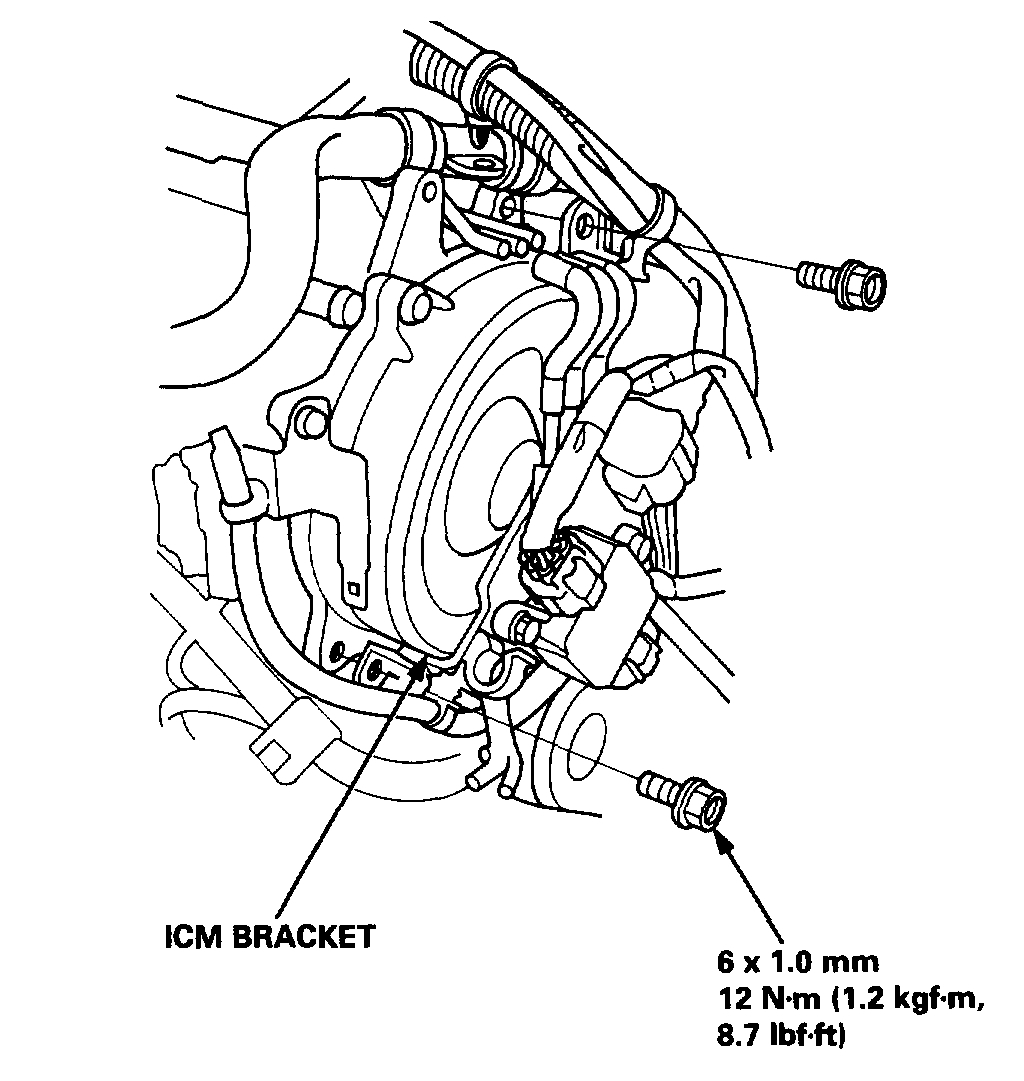 ICM BRACKET

6 x 1.0 mm
12 N·m (1.2 kgf·m, 8.7 lbf·ft)