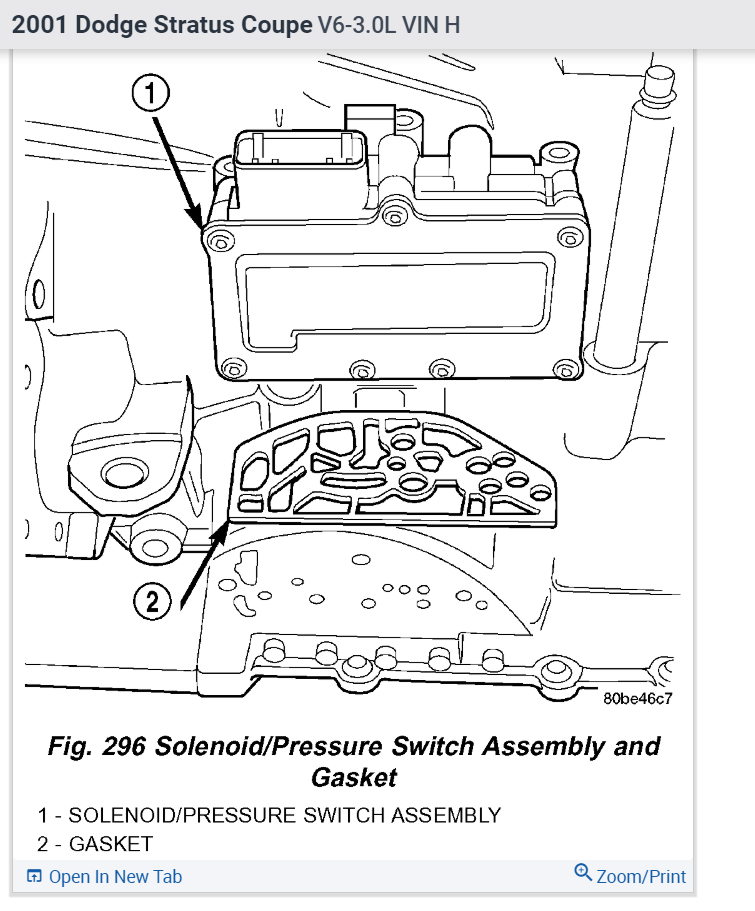 2001 Dodge Stratus Coupe V6-3.0L VIN H

1

2

80be46c7

Fig. 296 Solenoid/Pressure Switch Assembly and Gasket

1 - SOLENOID/PRESSURE SWITCH ASSEMBLY
2 - GASKET

Open In New Tab

Zoom/Print